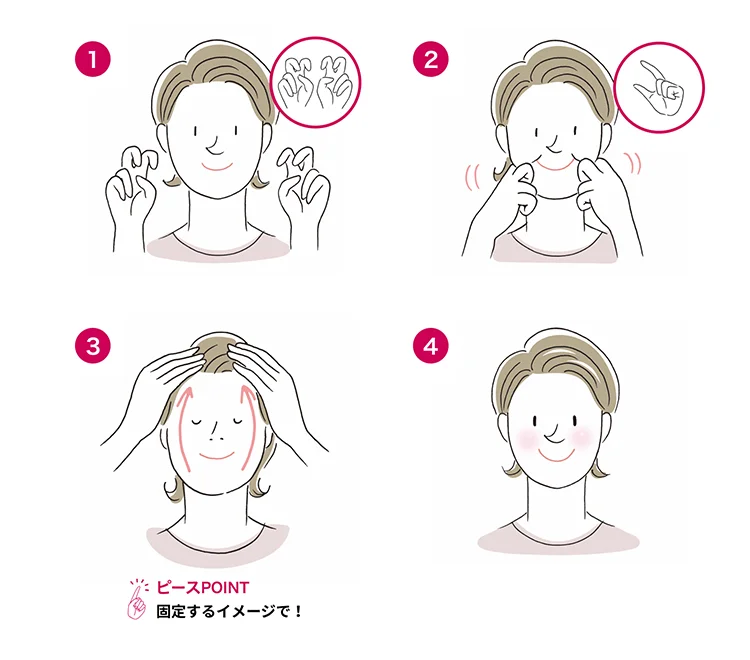 1

2

3

4

ピースPOINT
固定するイメージで！