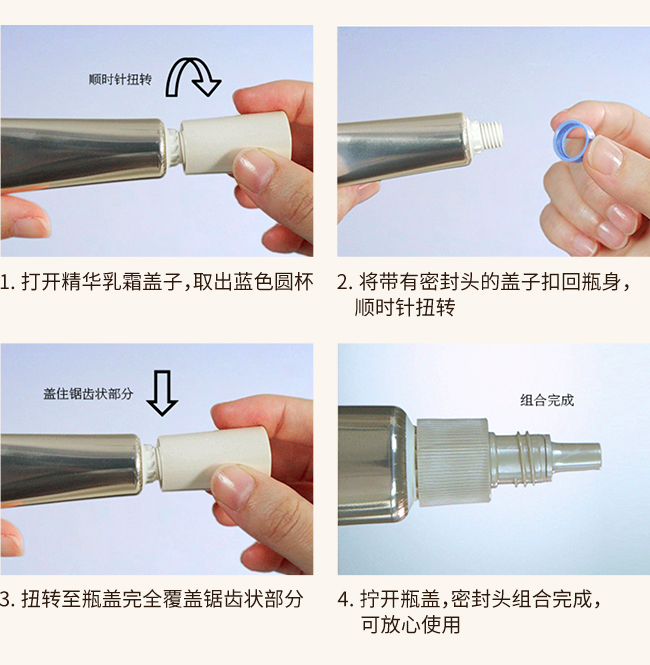 顺时针扭转

1. 打开精华乳霜盖子，取出蓝色圆杯

2. 将带有密封头的盖子扣回瓶身，顺时针扭转

盖住锯齿状部分

3. 扭转至瓶盖完全覆盖锯齿状部分

组合完成

4. 拧开瓶盖，密封头组合完成，可放心使用