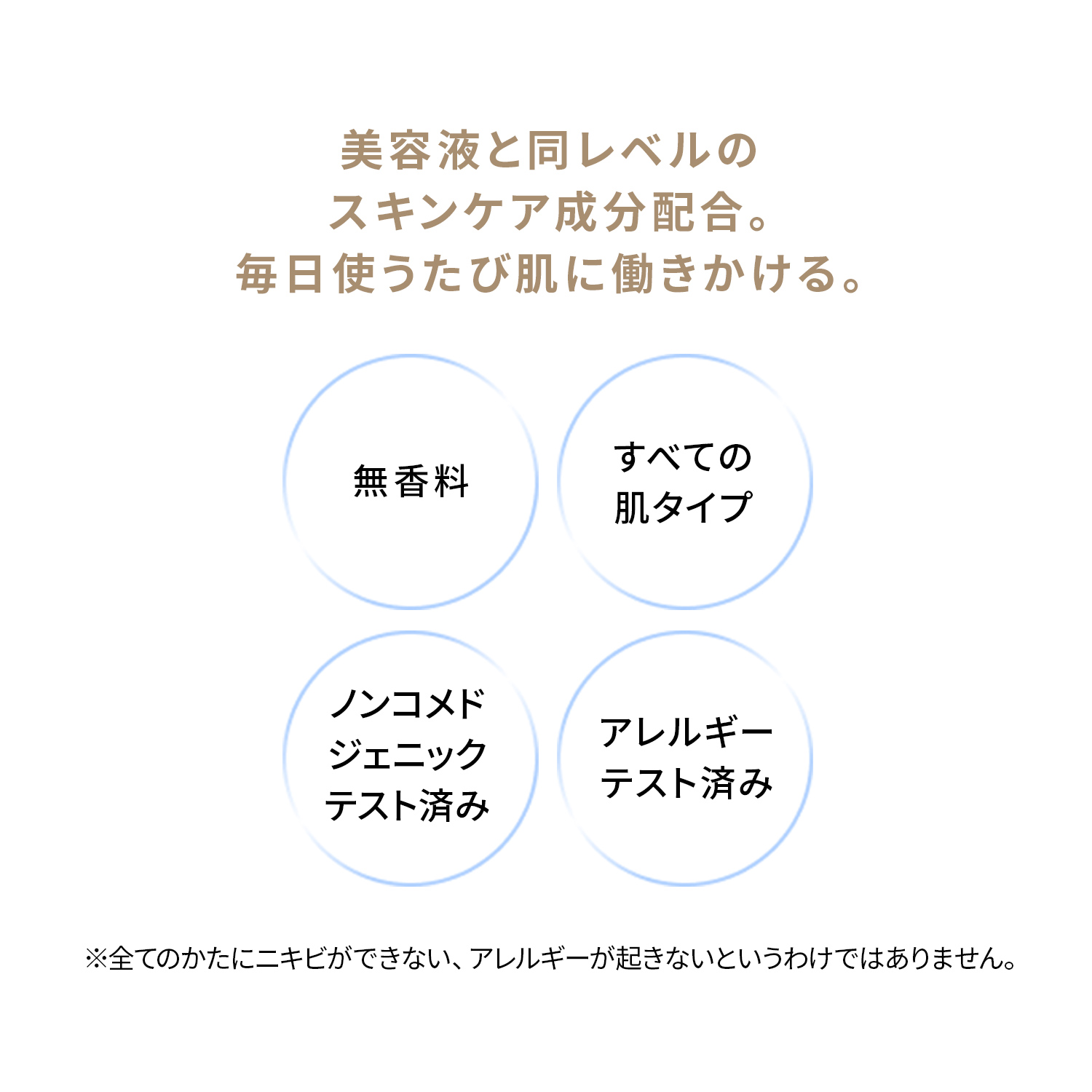 美容液と同レベルの
スキンケア成分配合。
毎日使うたび肌に働きかける。

無香料

すべての
肌タイプ

ノンコメド
ジェニック
テスト済み

アレルギー
テスト済み

※全てのかたにニキビができない、アレルギーが起きないというわけではありません。